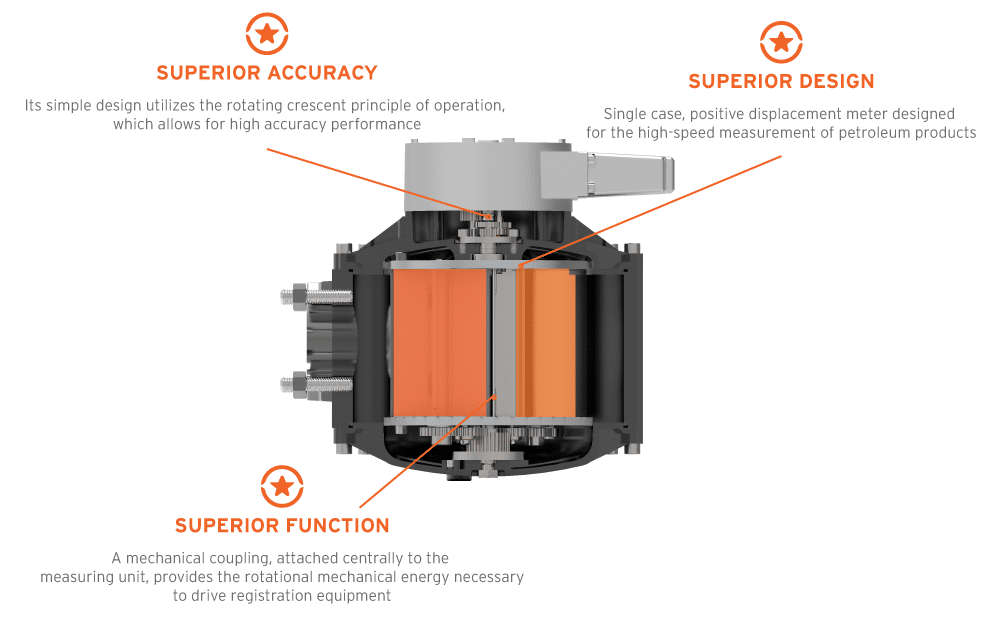 SUPERIOR ACCURACY

Its simple design utilizes the rotating crescent principle of operation, which allows for high accuracy performance

SUPERIOR DESIGN

Single case, positive displacement meter designed for the high-speed measurement of petroleum products

SUPERIOR FUNCTION

A mechanical coupling, attached centrally to the measuring unit, provides the rotational mechanical energy necessary to drive registration equipment