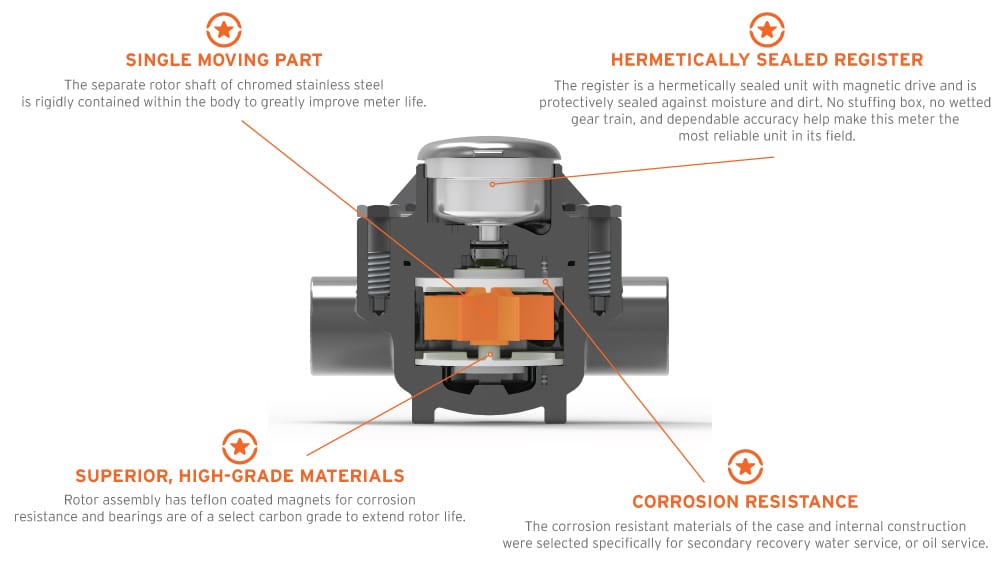 SINGLE MOVING PART

The separate rotor shaft of chromed stainless steel is rigidly contained within the body to greatly improve meter life.

HERMETICALLY SEALED REGISTER

The register is a hermetically sealed unit with magnetic drive and is protectively sealed against moisture and dirt. No stuffing box, no wetted gear train, and dependable accuracy help make this meter the most reliable unit in its field.

SUPERIOR, HIGH-GRADE MATERIALS

Rotor assembly has teflon coated magnets for corrosion resistance and bearings are of a select carbon grade to extend rotor life.

CORROSION RESISTANCE

The corrosion resistant materials of the case and internal construction were selected specifically for secondary recovery water service, or oil service.